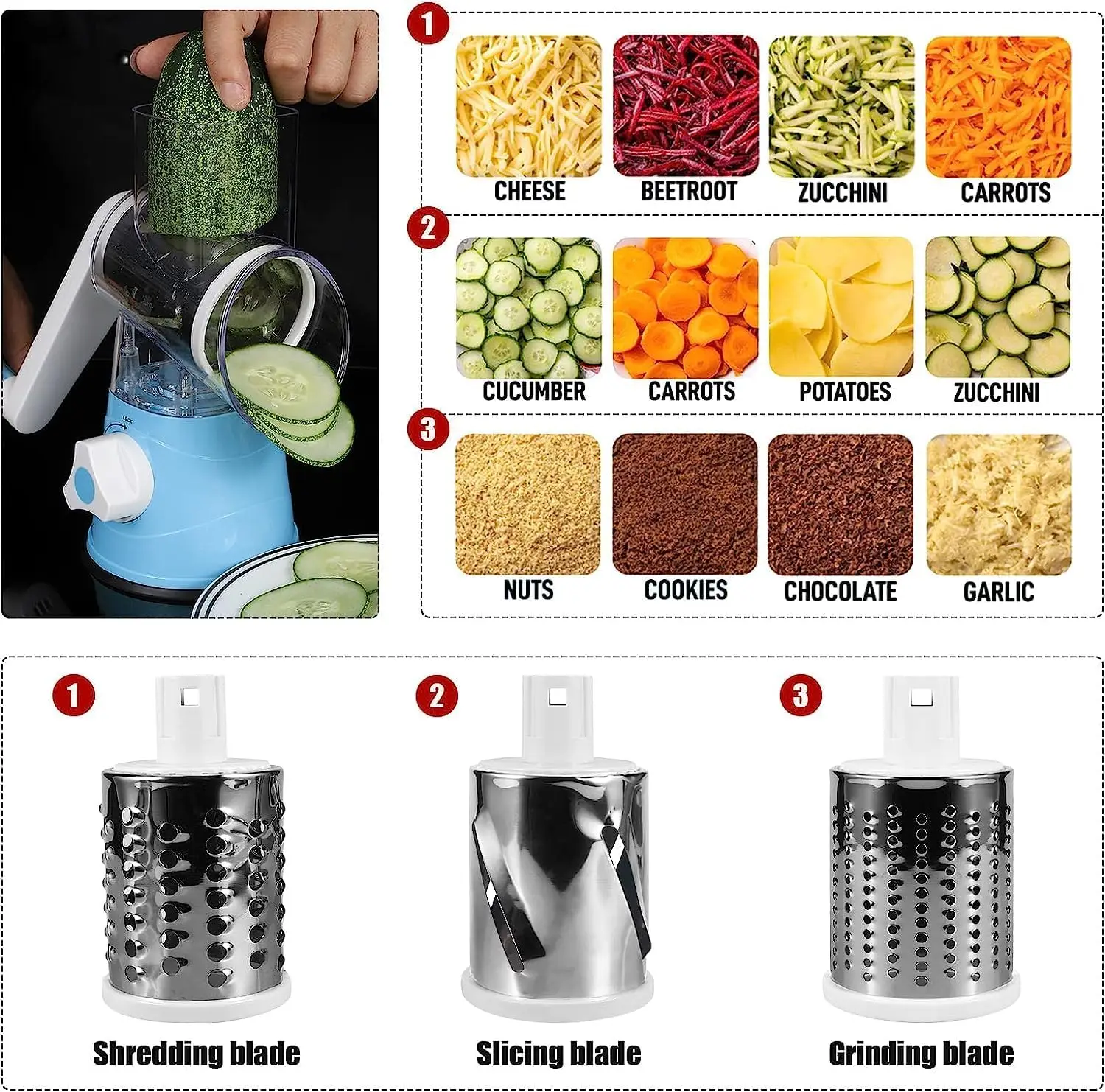 LOCK

1

CHEESE

BEETROOT

ZUCCHINI

CARROTS

2

CUCUMBER

CARROTS

POTATOES

ZUCCHINI

3

NUTS

COOKIES

CHOCOLATE

GARLIC

1

Shredding blade

2

Slicing blade

3

Grinding blade